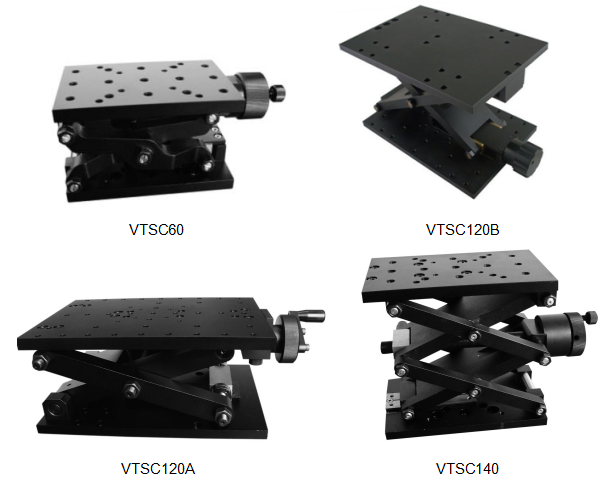 VTSC60

VTSC120B

VTSC120A

VTSC140